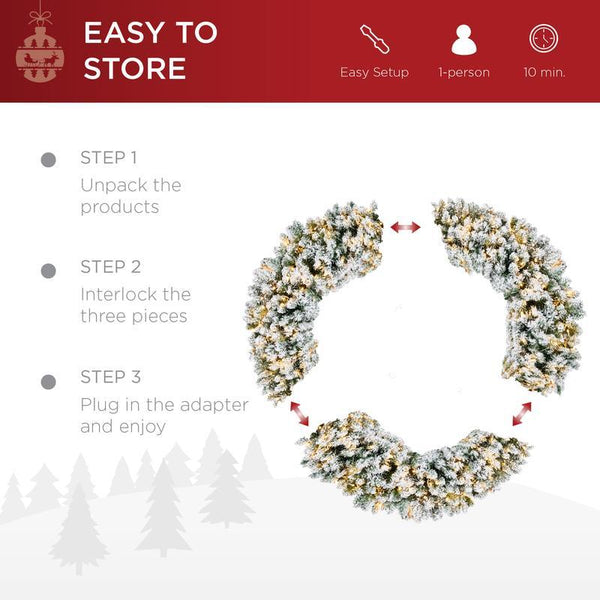 EASY TO STORE

Easy Setup

1-person

10 min.

STEP 1
Unpack the products

STEP 2
Interlock the three pieces

STEP 3
Plug in the adapter and enjoy